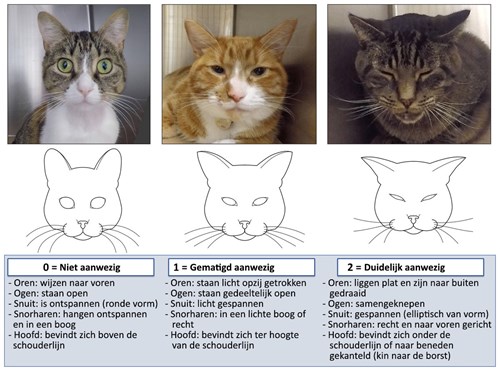 0 = Niet aanwezig

- Oren: wijzen naar voren
- Ogen: staan open
- Snuit: is ontspannen (ronde vorm)
- Snorharen: hangen ontspannen en in een boog
- Hoofd: bevindt zich boven de schouderlijn

1 = Gematigd aanwezig

- Oren: staan licht opzij getrokken
- Ogen: staan gedeeltelijk open
- Snuit: licht gespannen
- Snorharen: in een lichte boog of recht
- Hoofd: bevindt zich ter hoogte van de schouderlijn

2 = Duidelijk aanwezig

- Oren: liggen plat en zijn naar buiten gedraaid
- Ogen: samengeknepen
- Snuit: gespannen (elliptisch van vorm)
- Snorharen: recht en naar voren gericht
- Hoofd: bevindt zich onder de schouderlijn of naar beneden gekanteld (kin naar de borst)